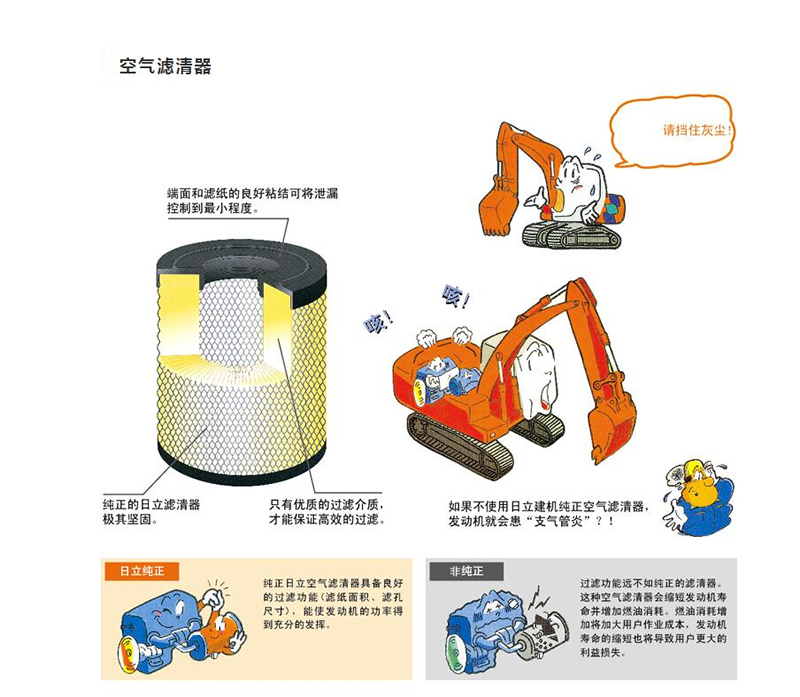 空气滤清器

请挡住灰尘!

端面和滤纸的良好粘结可将泄漏控制到最小程度。

咳!

咳!

纯正的日立滤清器极其坚固。

只有优质的过滤介质，才能保证高效的过滤。

如果不使用日立建机纯正空气滤清器，发动机就会患“支气管炎”？！

日立纯正

纯正日立空气滤清器具备良好的过滤功能(滤纸面积、滤孔尺寸)，能使发动机的功率得到充分的发挥。

非纯正

过滤功能远不如纯正的滤清器。这种空气滤清器会缩短发动机寿命并增加燃油消耗。燃油消耗增加将加大用户作业成本，发动机寿命的缩短也将导致用户更大的利益损失。